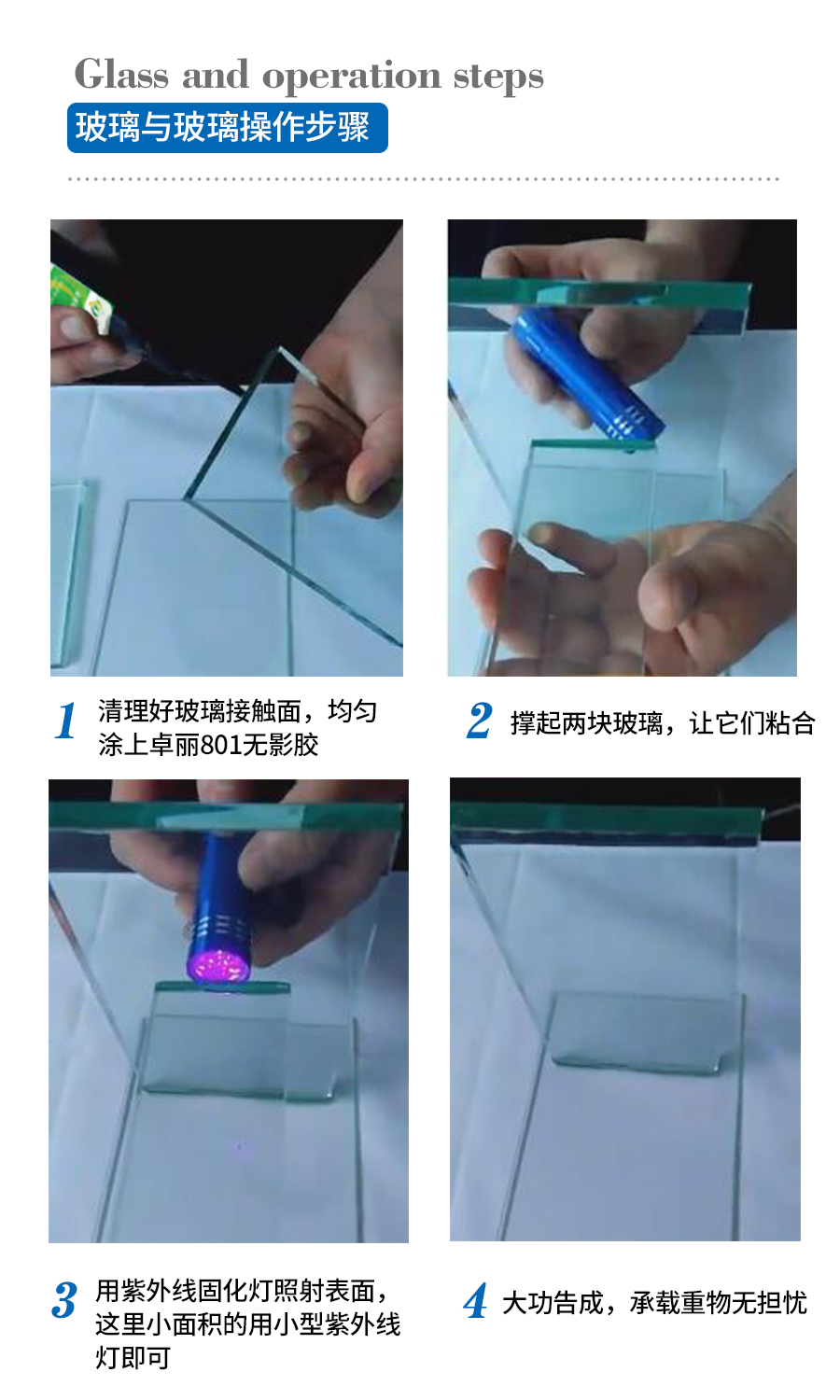 Glass and operation steps

玻璃与玻璃操作步骤

1 清理好玻璃接触面，均匀涂上卓丽801无影胶

2 撑起两块玻璃，让它们粘合

3 用紫外线固化灯照射表面，这里小面积的用小型紫外线灯即可

4 大功告成，承载重物无担忧