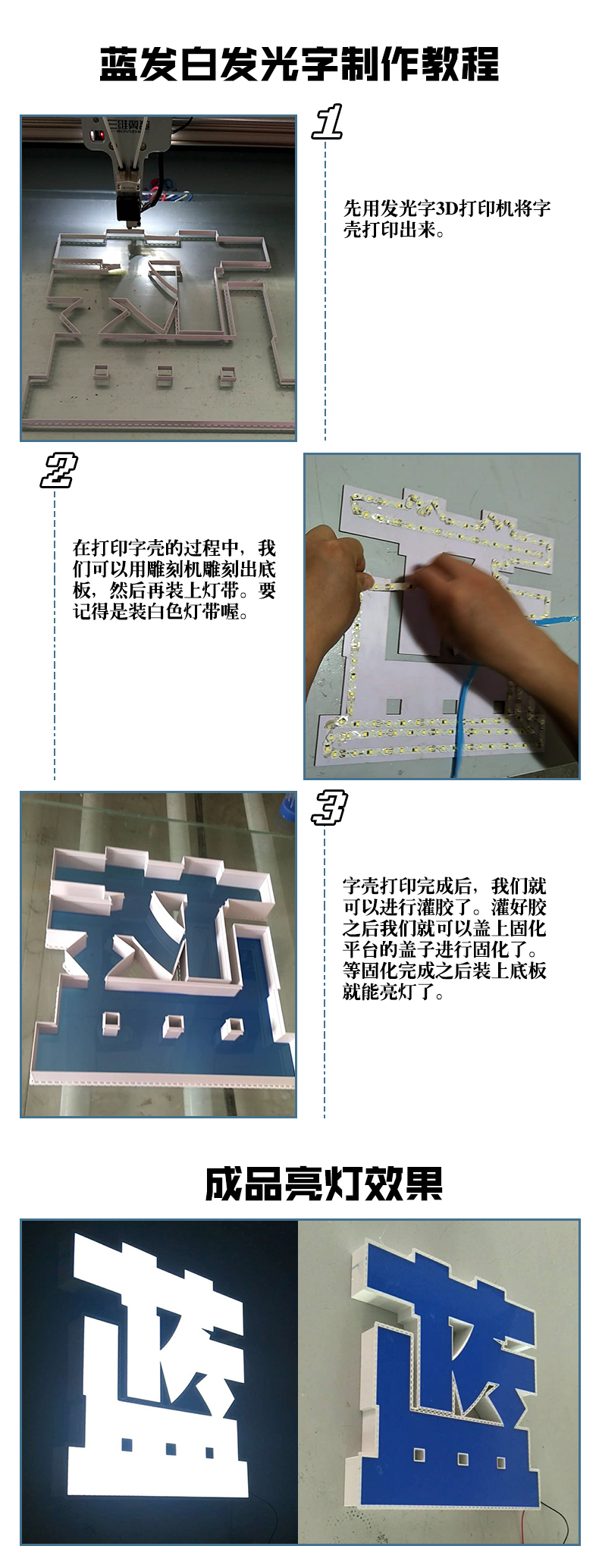 蓝发白发光字制作教程

1

先用发光字3D打印机将字壳打印出来。

2

在打印字壳的过程中，我们可以用雕刻机雕刻出底板，然后再装上灯带。要记得是装白色灯带喔。

3

字壳打印完成后，我们就可以进行灌胶了。灌好胶之后我们就可以盖上固化平台的盖子进行固化了。等固化完成之后装上底板就能亮灯了。

成品亮灯效果

蓝

蓝